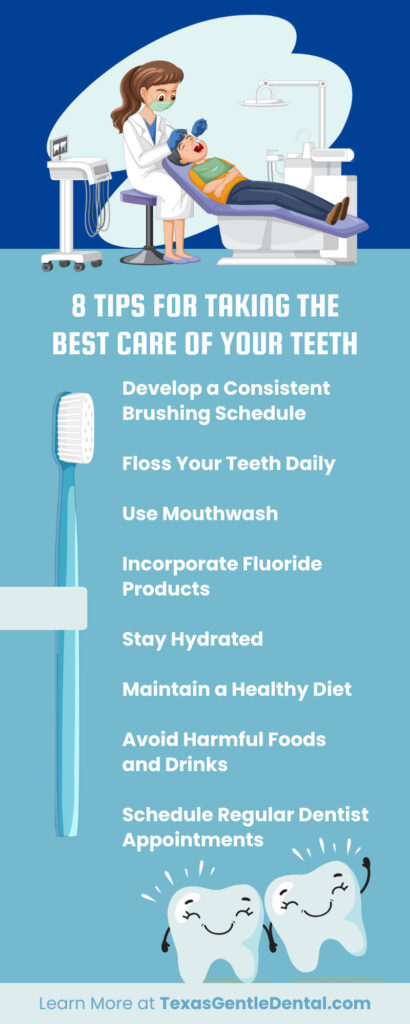 8 TIPS FOR TAKING THE BEST CARE OF YOUR TEETH

Develop a Consistent Brushing Schedule

Floss Your Teeth Daily

Use Mouthwash

Incorporate Fluoride Products

Stay Hydrated

Maintain a Healthy Diet

Avoid Harmful Foods and Drinks

Schedule Regular Dentist Appointments

Learn More at TexasGentleDental.com